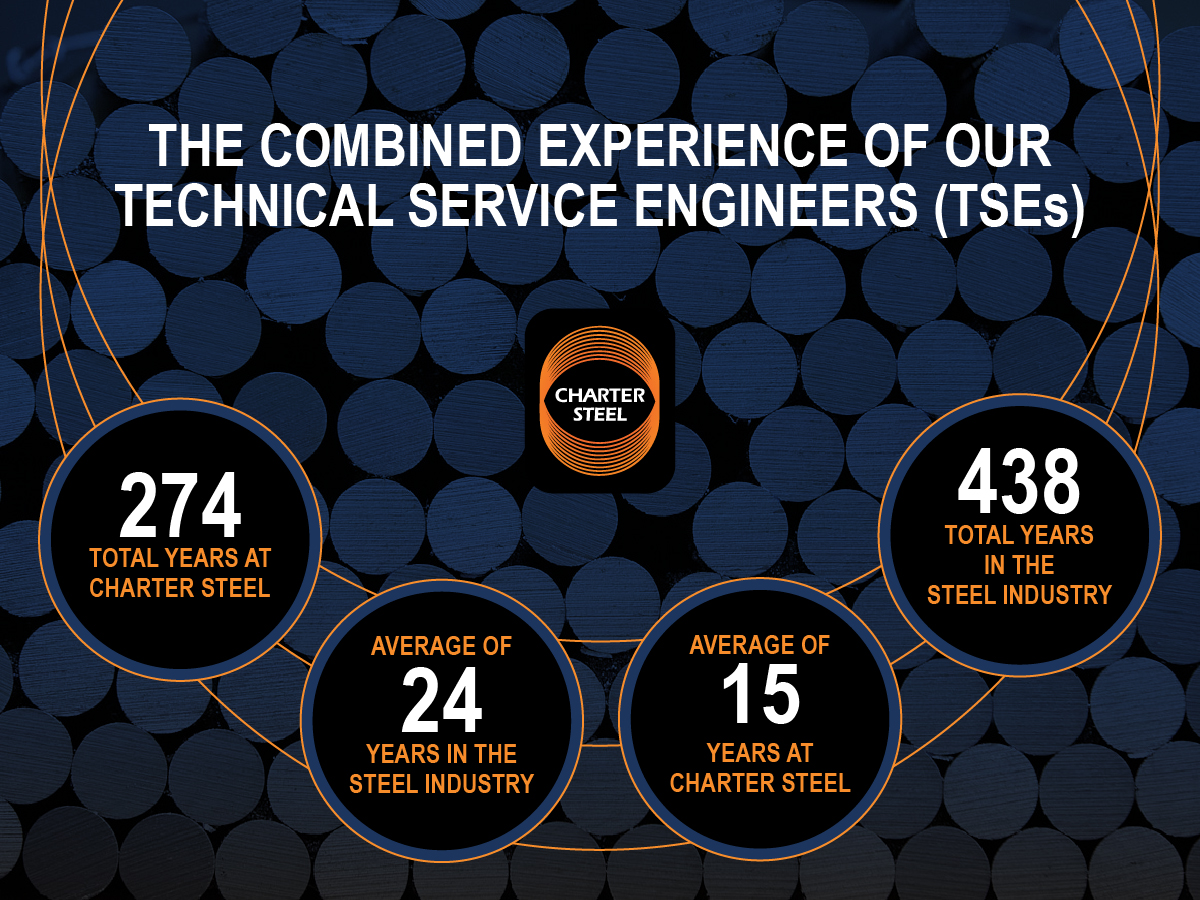 THE COMBINED EXPERIENCE OF OUR TECHNICAL SERVICE ENGINEERS (TSEs)

CHARTER STEEL

274
TOTAL YEARS AT CHARTER STEEL

AVERAGE OF
24
YEARS IN THE STEEL INDUSTRY

AVERAGE OF
15
YEARS AT CHARTER STEEL

438
TOTAL YEARS IN THE STEEL INDUSTRY