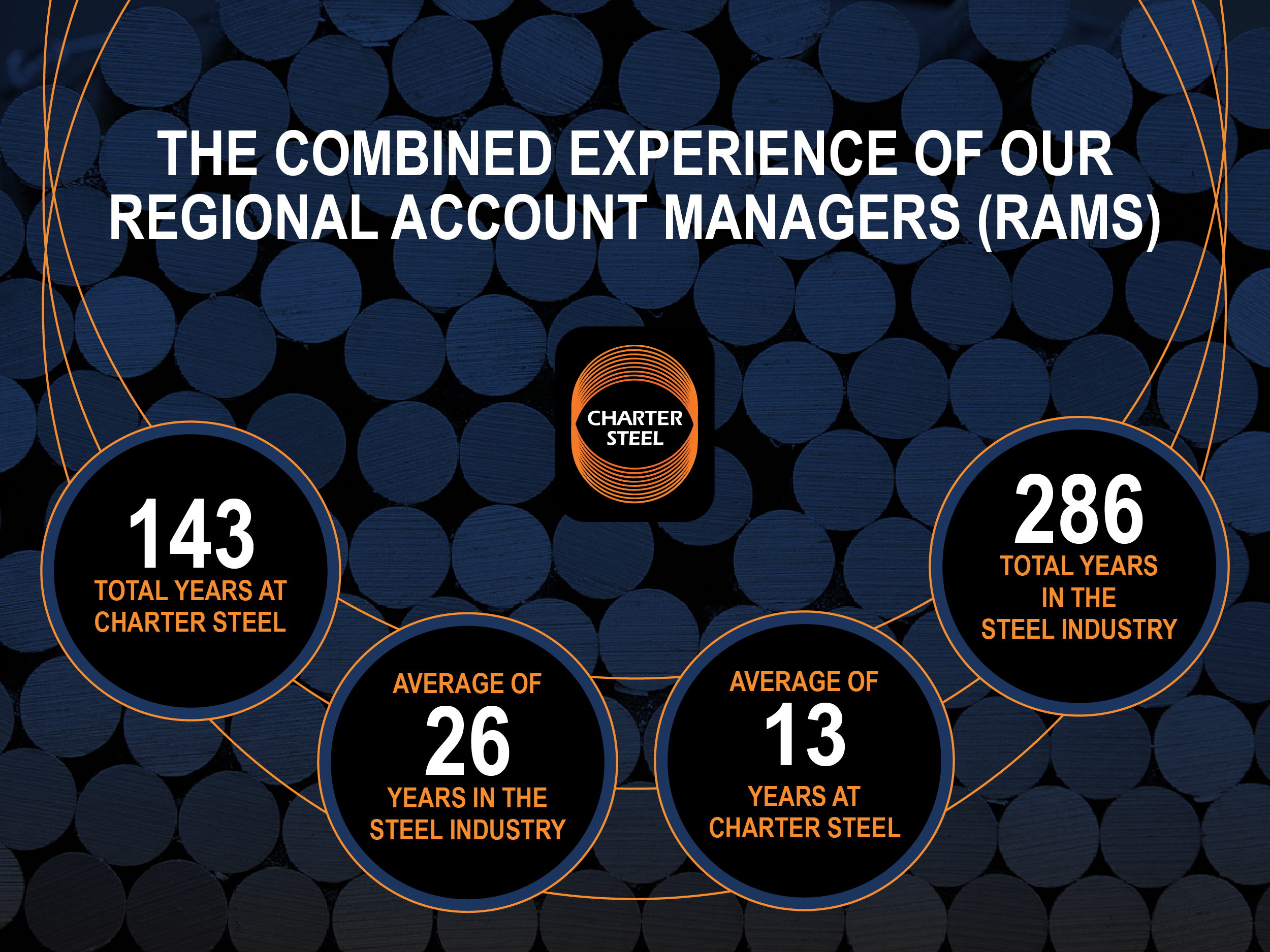 THE COMBINED EXPERIENCE OF OUR REGIONAL ACCOUNT MANAGERS (RAMS)

CHARTER STEEL

143
TOTAL YEARS AT CHARTER STEEL

AVERAGE OF
26
YEARS IN THE STEEL INDUSTRY

AVERAGE OF
13
YEARS AT CHARTER STEEL

286
TOTAL YEARS IN THE STEEL INDUSTRY